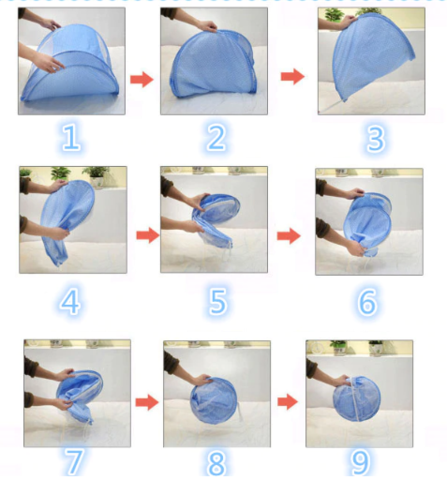 1 2 3

4 5 6

7 8 9