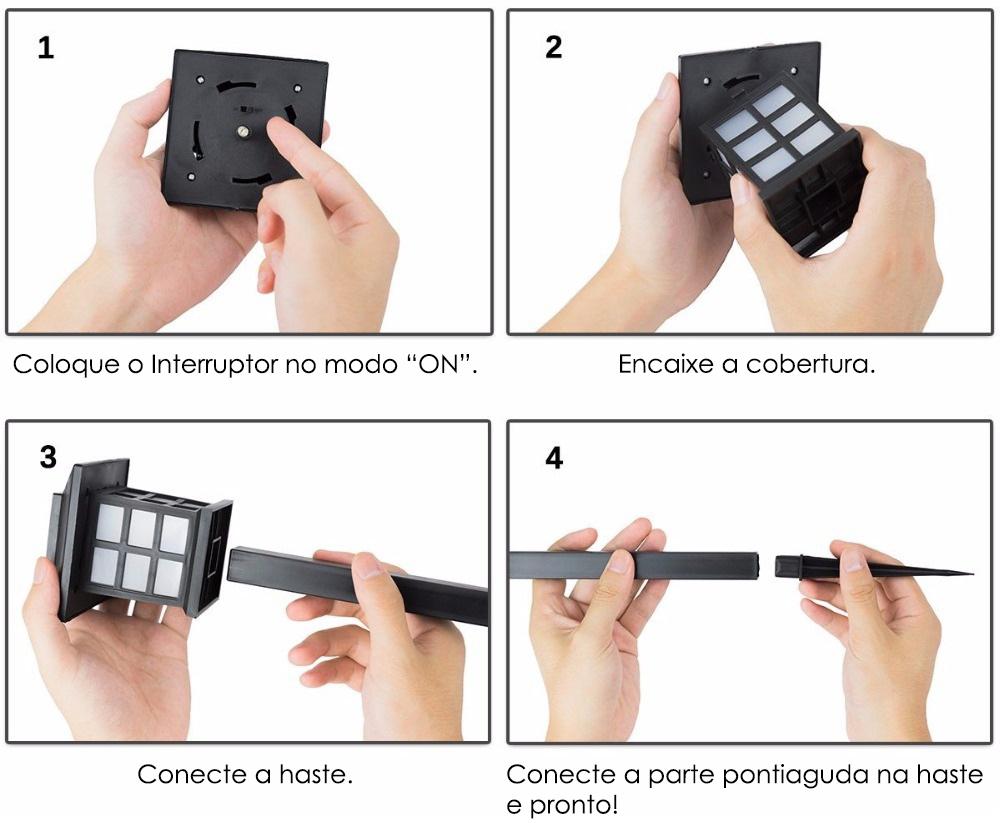 1

Coloque o Interruptor no modo “ON”.

2

Encaixe a cobertura.

3

Conecte a haste.

4

Conecte a parte pontiaguda na haste e pronto!